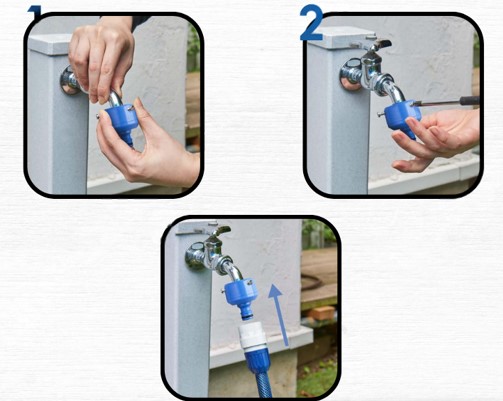 1

2